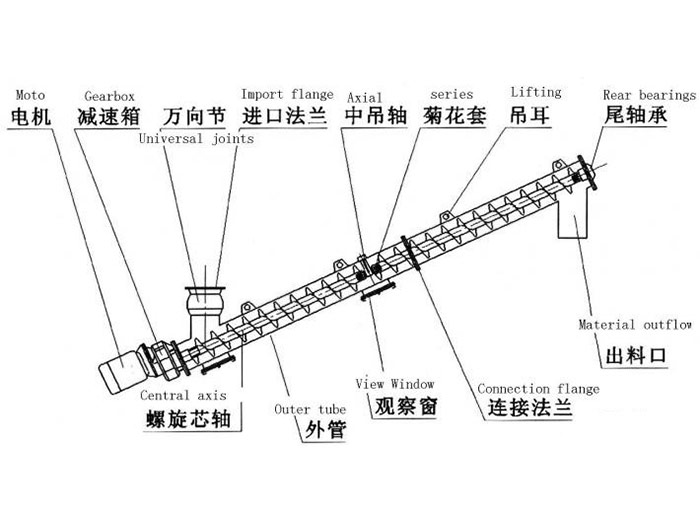 Moto
电机

Gearbox
减速箱

万向节
Universal joints

Import flange
进口法兰

Axial
中吊轴

series
菊花套

Lifting
吊耳

Rear bearings
尾轴承

Material outflow
出料口

Central axis
螺旋芯轴

Outer tube
外管

View Window
观察窗

Connection flange
连接法兰